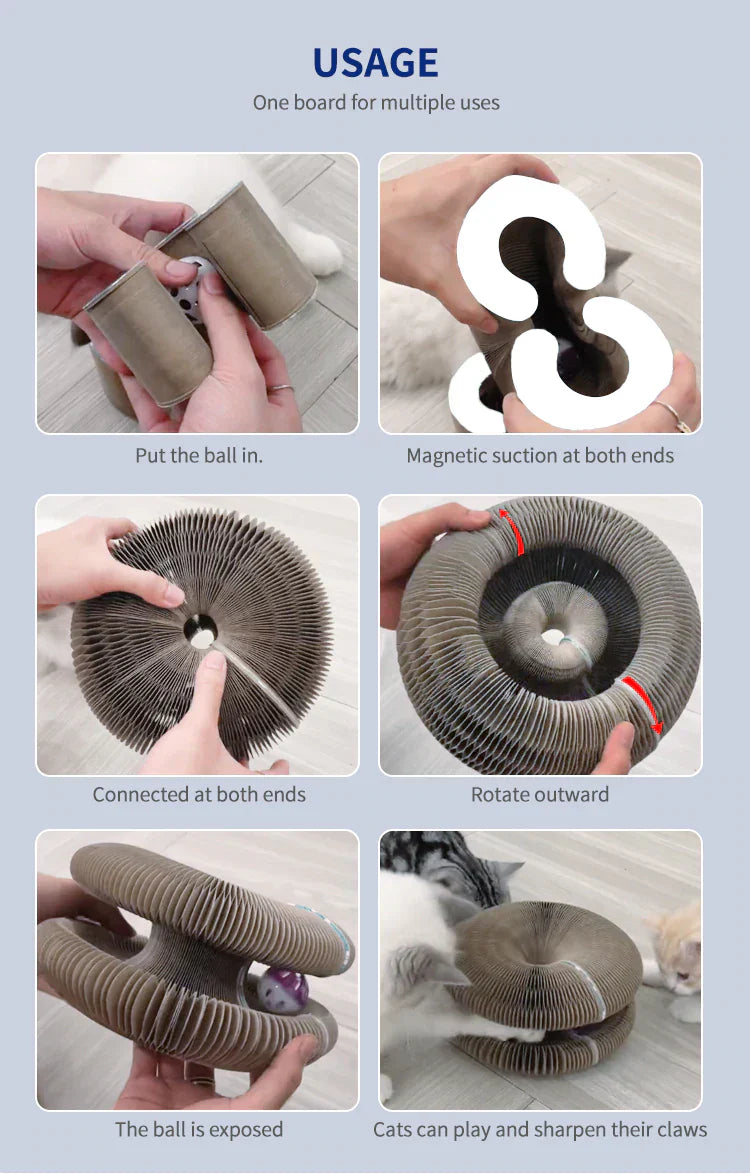 USAGE

One board for multiple uses

Put the ball in.

Magnetic suction at both ends

Connected at both ends

Rotate outward

The ball is exposed

Cats can play and sharpen their claws